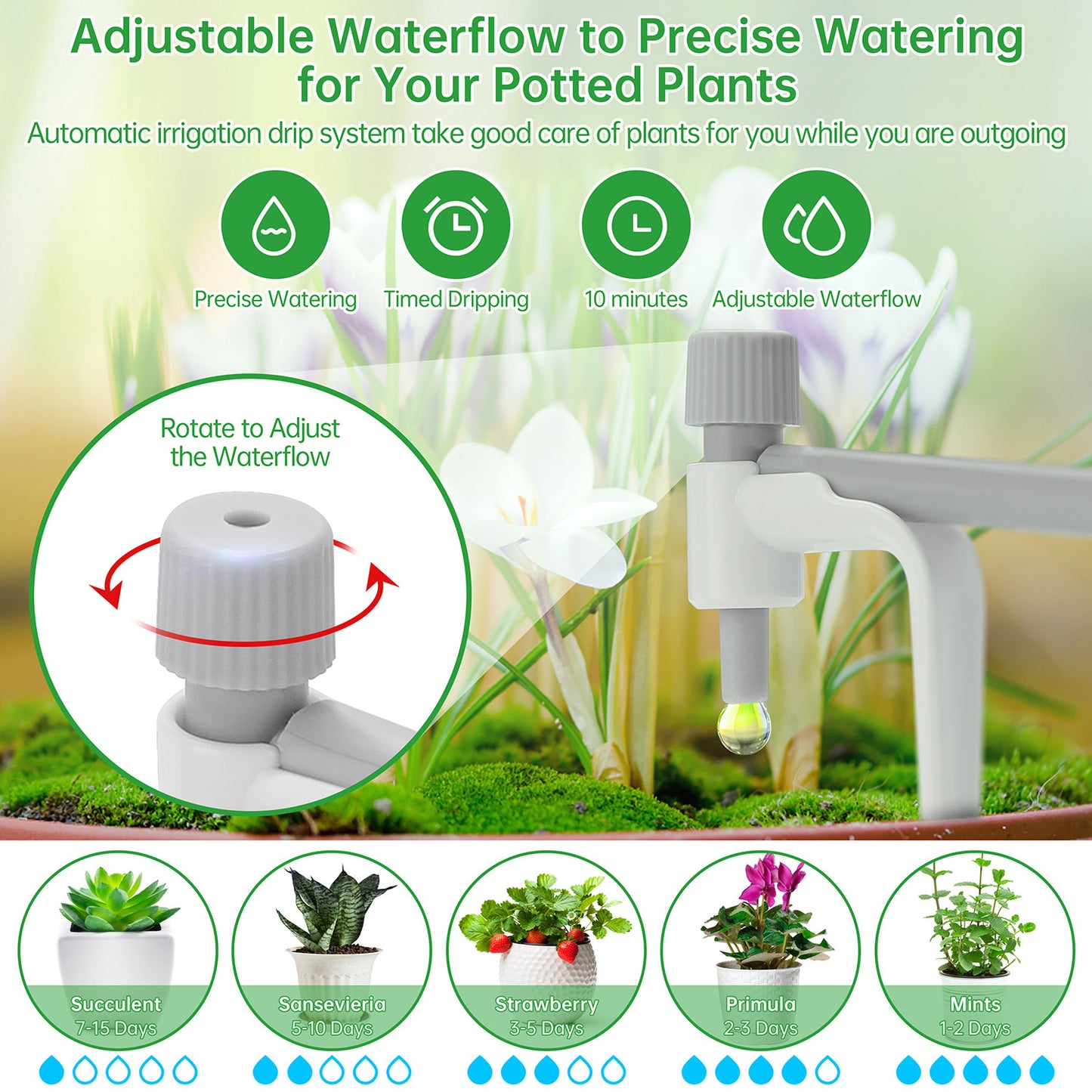 Adjustable Waterflow to Precise Watering for Your Potted Plants

Automatic irrigation drip system take good care of plants for you while you are outgoing

Precise Watering

Timed Dripping

10 minutes

Adjustable Waterflow

Rotate to Adjust the Waterflow

Succulent
7-15 Days

Sansevieria
5-10 Days

Strawberry
3-5 Days

Primula
2-3 Days

Mints
1-2 Days